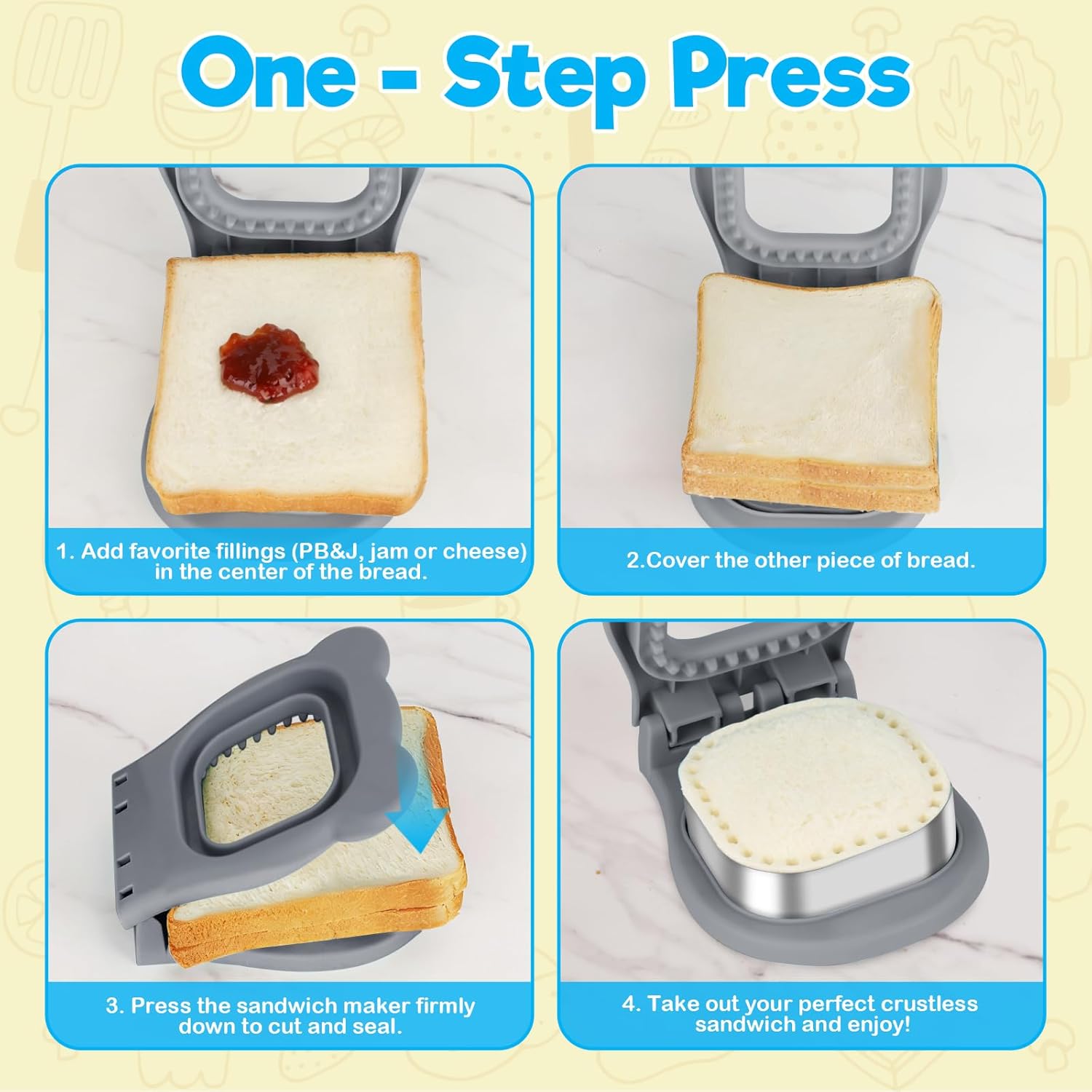 One - Step Press

1. Add favorite fillings (PB&J, jam or cheese) in the center of the bread.

2.Cover the other piece of bread.

3. Press the sandwich maker firmly down to cut and seal.

4. Take out your perfect crustless sandwich and enjoy!