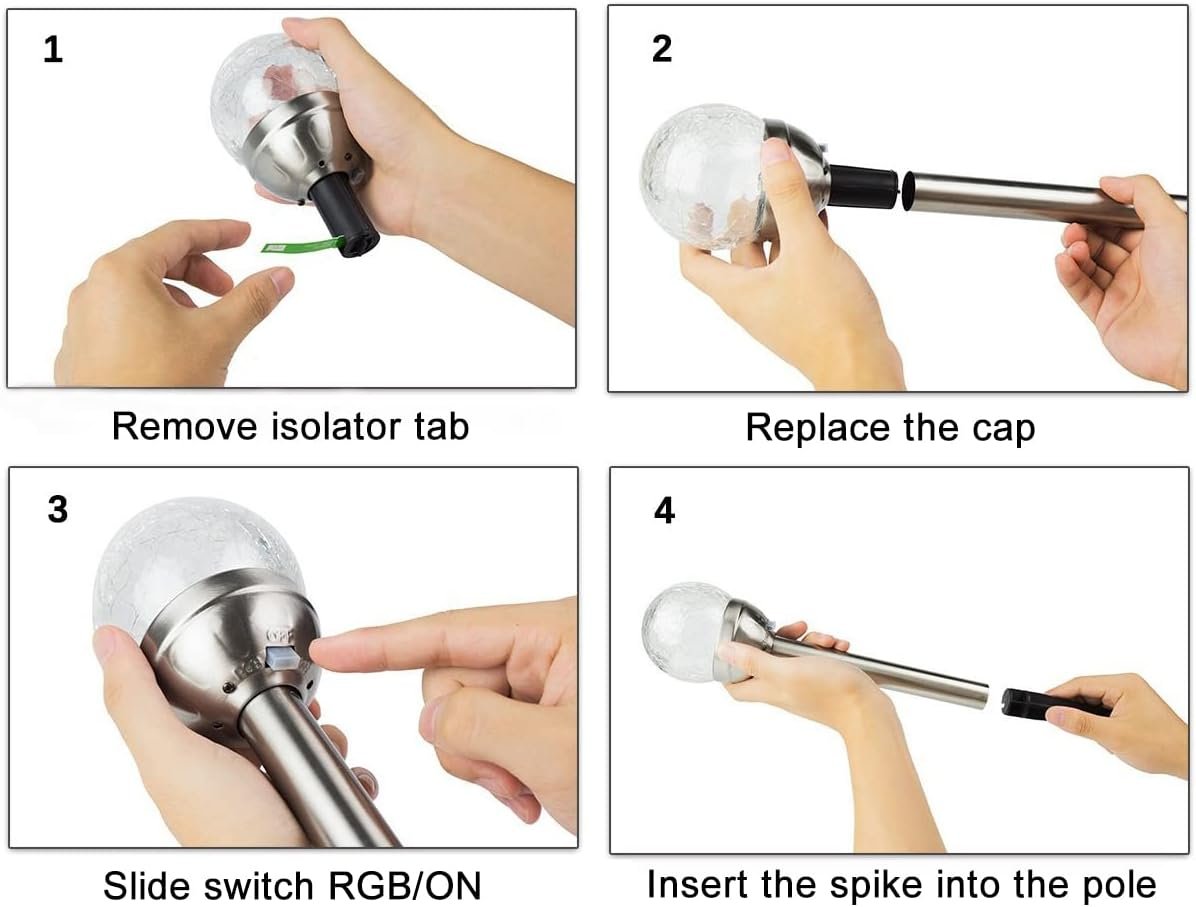 1

Remove isolator tab

2

Replace the cap

3

OFF

RGB

Slide switch RGB/ON

4

Insert the spike into the pole