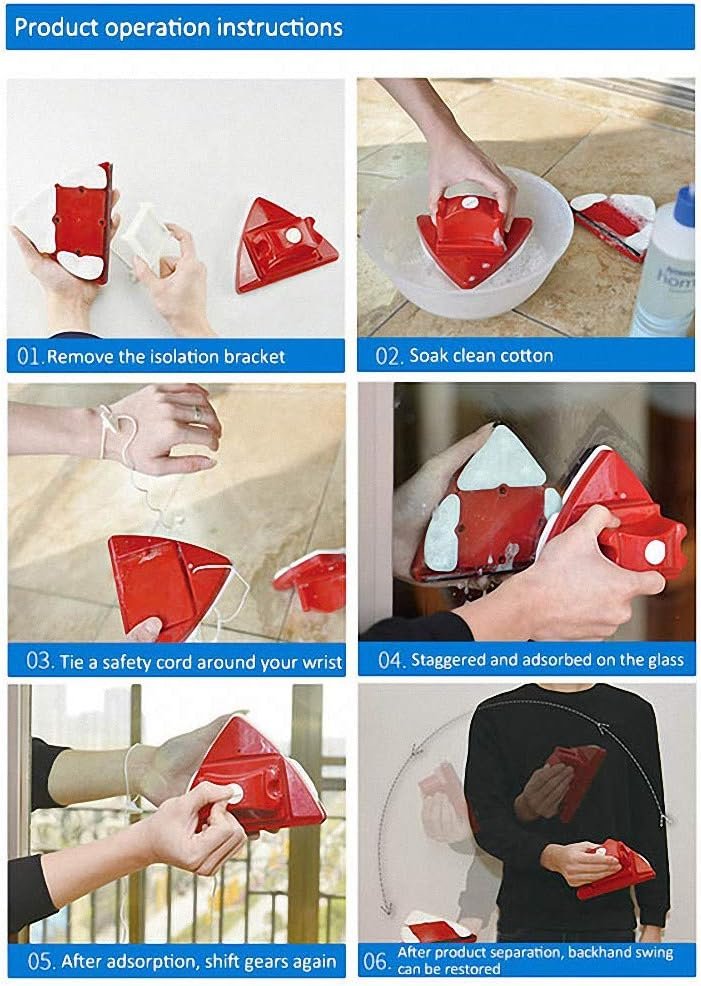 Product operation instructions

01. Remove the isolation bracket

02. Soak clean cotton

03. Tie a safety cord around your wrist

04. Staggered and adsorbed on the glass

05. After adsorption, shift gears again

06. After product separation, backhand swing can be restored