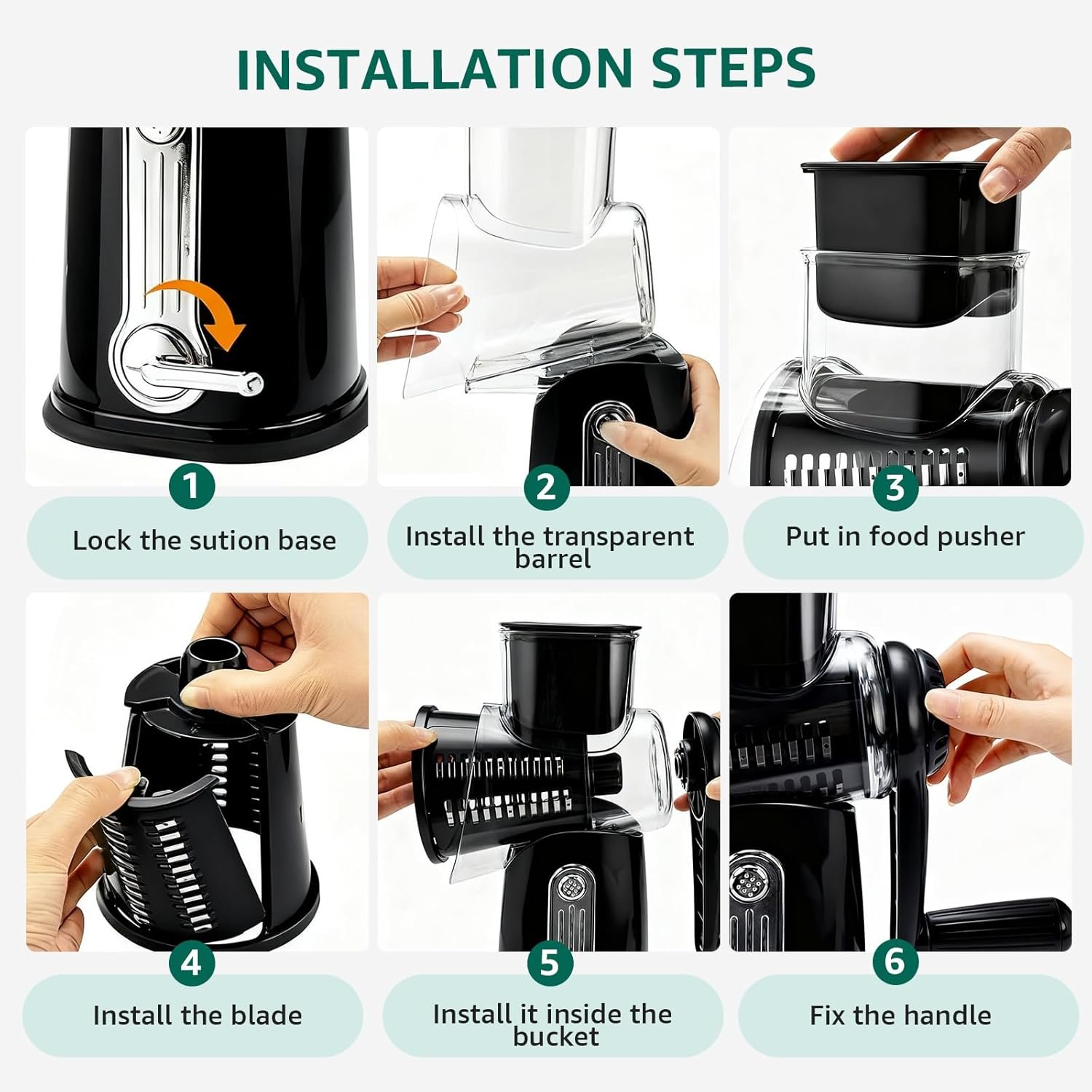 INSTALLATION STEPS

1
Lock the sution base

2
Install the transparent barrel

3
Put in food pusher

4
Install the blade

5
Install it inside the bucket

6
Fix the handle