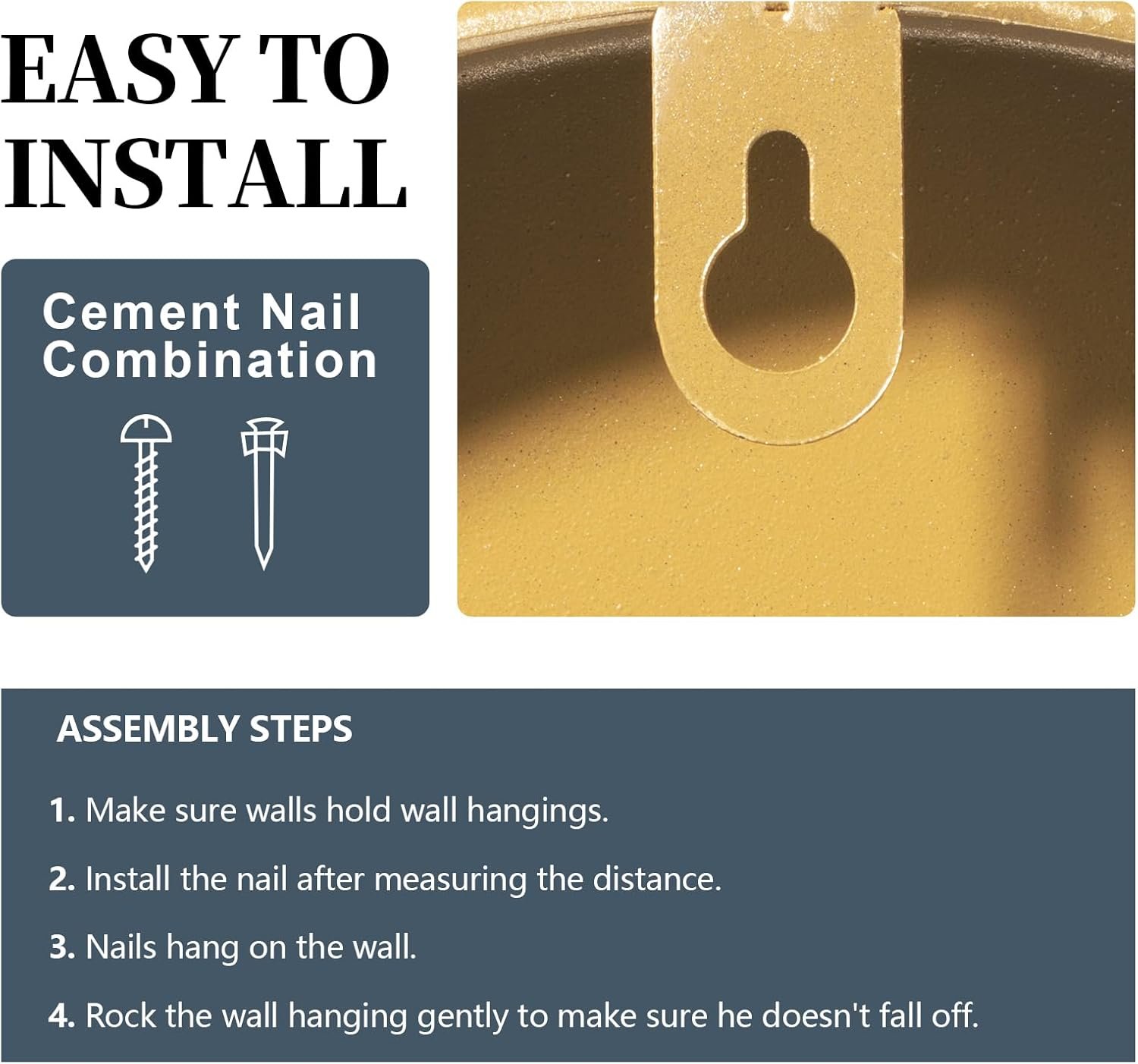 EASY TO INSTALL

Cement Nail Combination

ASSEMBLY STEPS

1. Make sure walls hold wall hangings.

2. Install the nail after measuring the distance.

3. Nails hang on the wall.

4. Rock the wall hanging gently to make sure he doesn't fall off.