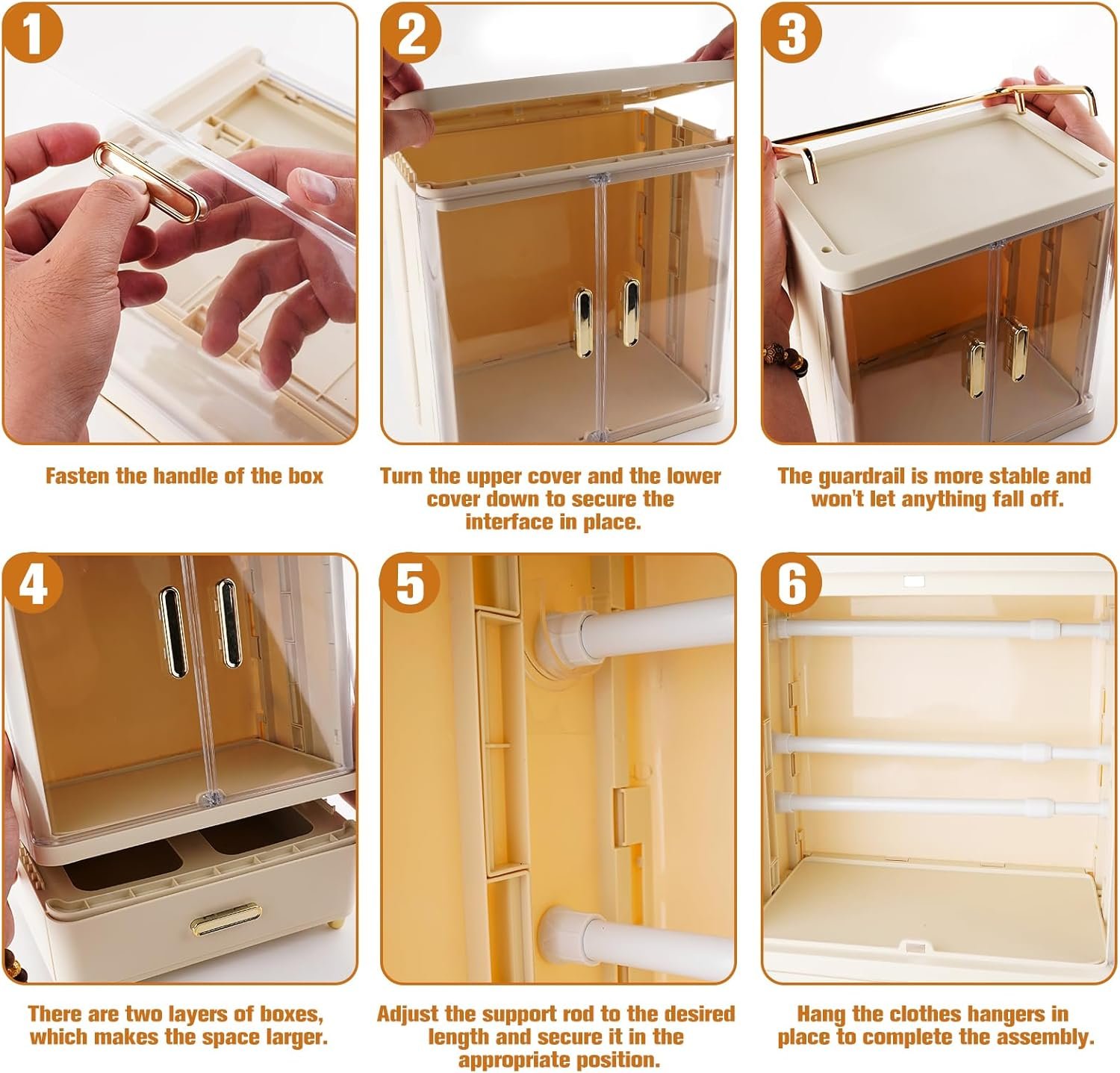 1

Fasten the handle of the box

2

Turn the upper cover and the lower cover down to secure the interface in place.

3

The guardrail is more stable and won't let anything fall off.

4

There are two layers of boxes, which makes the space larger.

5

Adjust the support rod to the desired length and secure it in the appropriate position.

6

Hang the clothes hangers in place to complete the assembly.