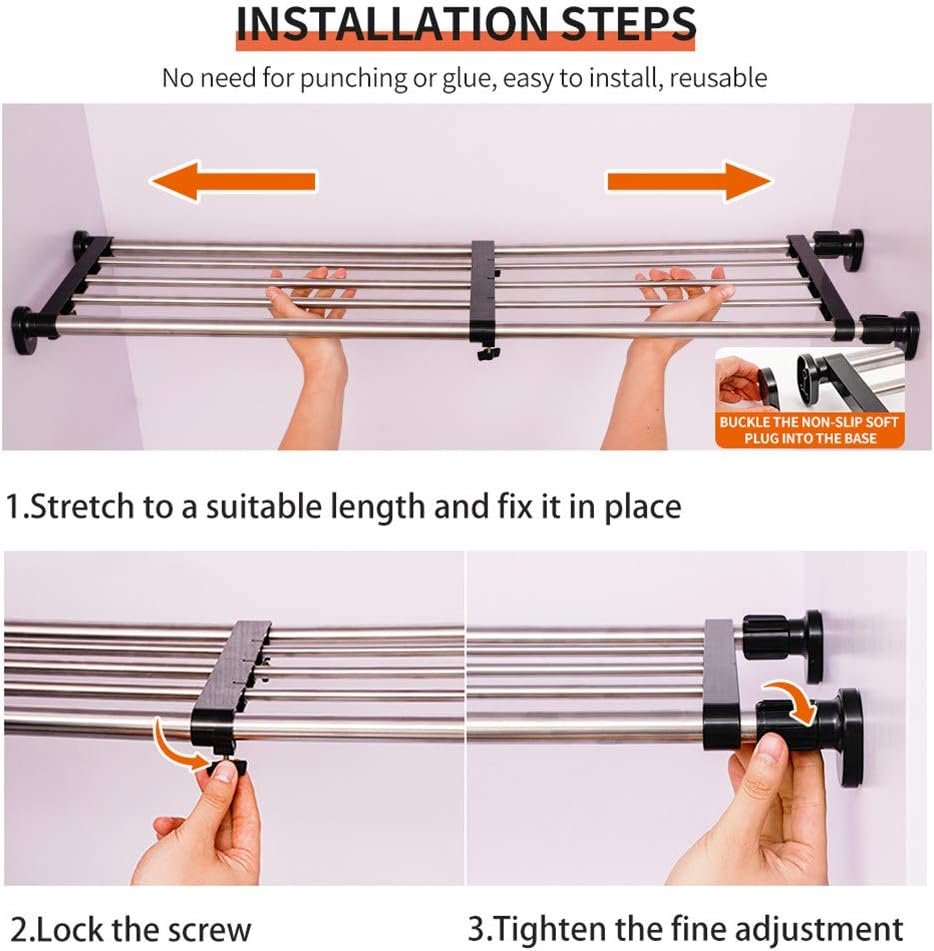 INSTALLATION STEPS

No need for punching or glue, easy to install, reusable

BUCKLE THE NON-SLIP SOFT PLUG INTO THE BASE

1.Stretch to a suitable length and fix it in place

2.Lock the screw

3.Tighten the fine adjustment