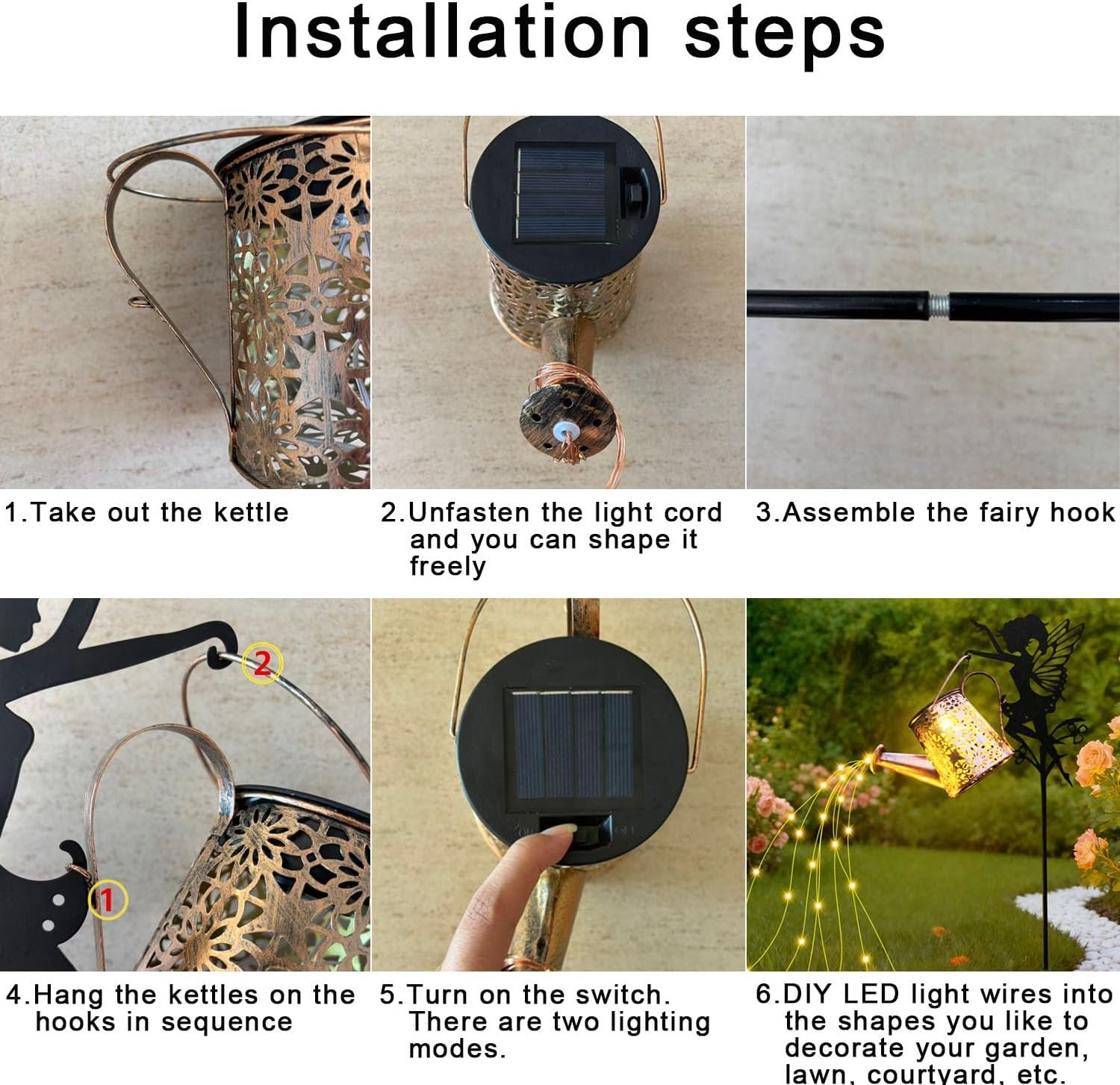 Installation steps

1.Take out the kettle

2.Unfasten the light cord and you can shape it freely

3.Assemble the fairy hook

2

1

ON OFF

4.Hang the kettles on the hooks in sequence

5.Turn on the switch. There are two lighting modes.

6.DIY LED light wires into the shapes you like to decorate your garden, lawn, courtyard, etc.